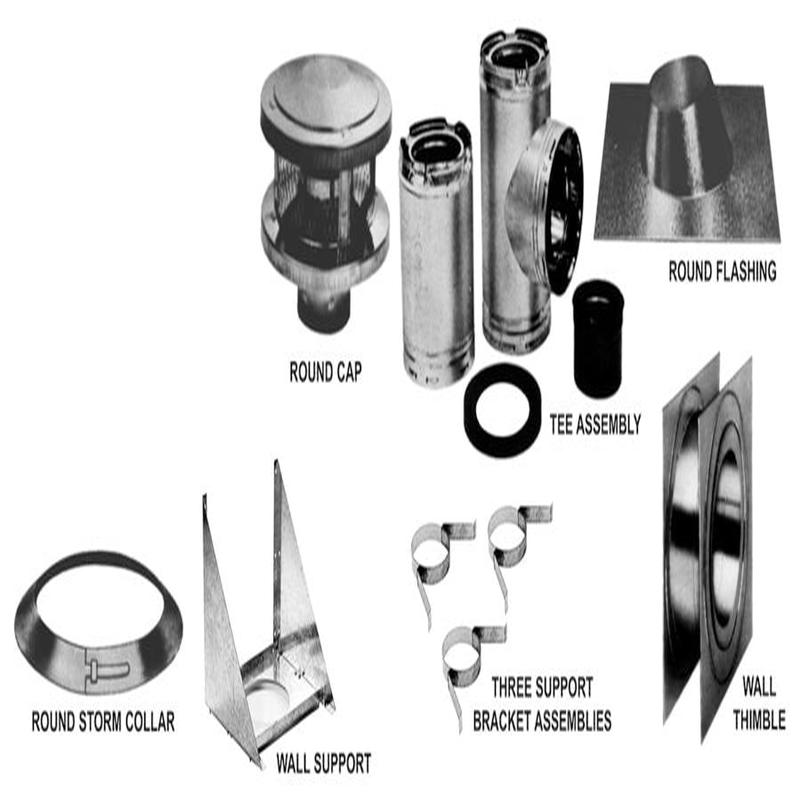 ROUND FLASHING

ROUND CAP

TEE ASSEMBLY

ROUND STORM COLLAR

WALL SUPPORT

THREE SUPPORT BRACKET ASSEMBLIES

WALL THIMBLE